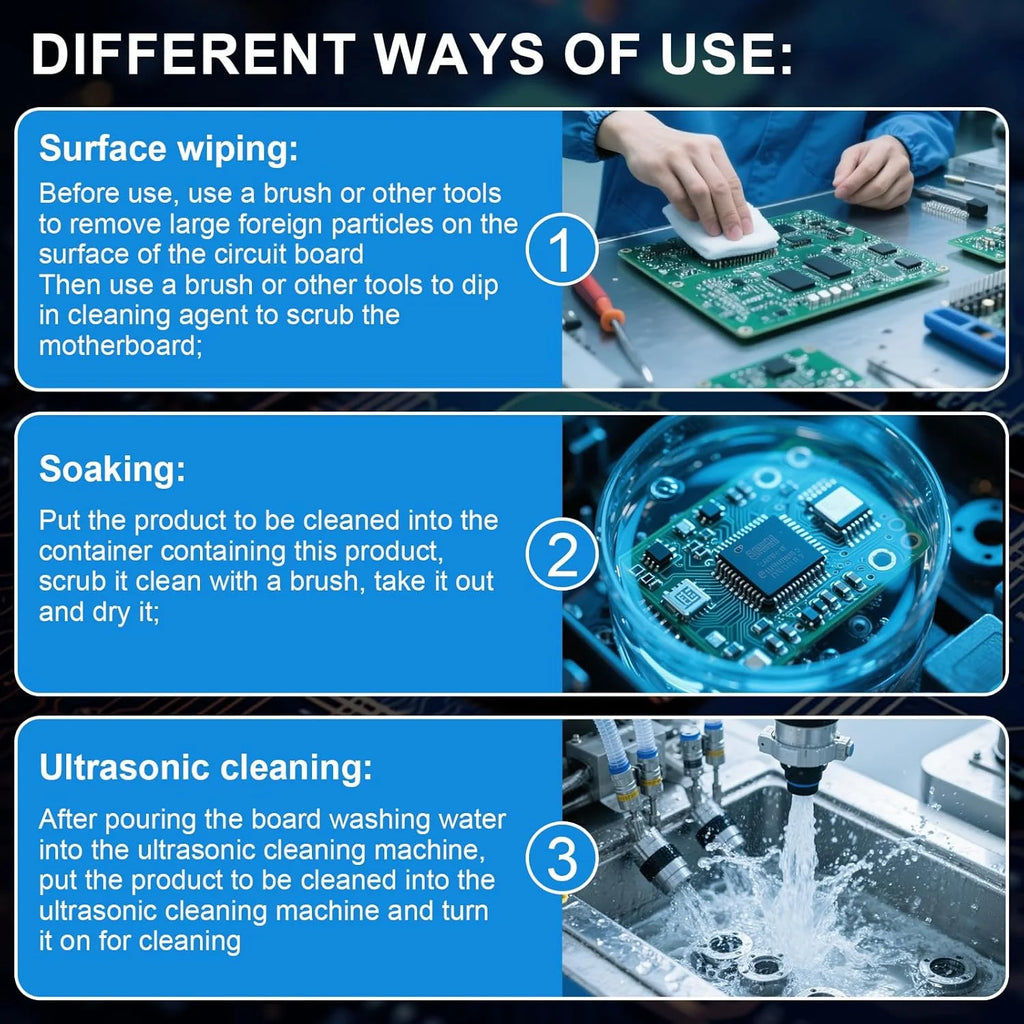 DIFFERENT WAYS OF USE:

Surface wiping:

Before use, use a brush or other tools to remove large foreign particles on the surface of the circuit board
Then use a brush or other tools to dip in cleaning agent to scrub the motherboard;

1

Soaking:

Put the product to be cleaned into the container containing this product, scrub it clean with a brush, take it out and dry it;

2

Ultrasonic cleaning:

After pouring the board washing water into the ultrasonic cleaning machine, put the product to be cleaned into the ultrasonic cleaning machine and turn it on for cleaning

3